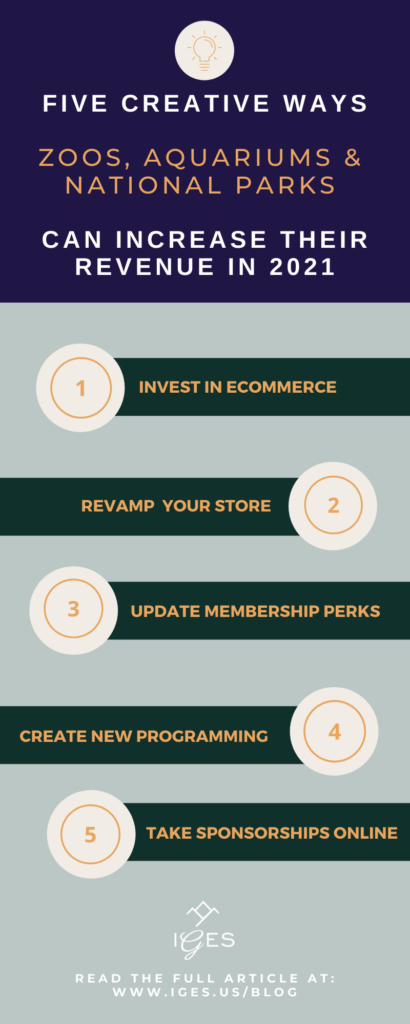 FIVE CREATIVE WAYS

ZOOS, AQUARIUMS & NATIONAL PARKS

CAN INCREASE THEIR REVENUE IN 2021

1 INVEST IN ECOMMERCE

REVAMP YOUR STORE 2

3 UPDATE MEMBERSHIP PERKS

CREATE NEW PROGRAMMING 4

5 TAKE SPONSORSHIPS ONLINE

IGES

READ THE FULL ARTICLE AT: WWW.IGES.US/BLOG