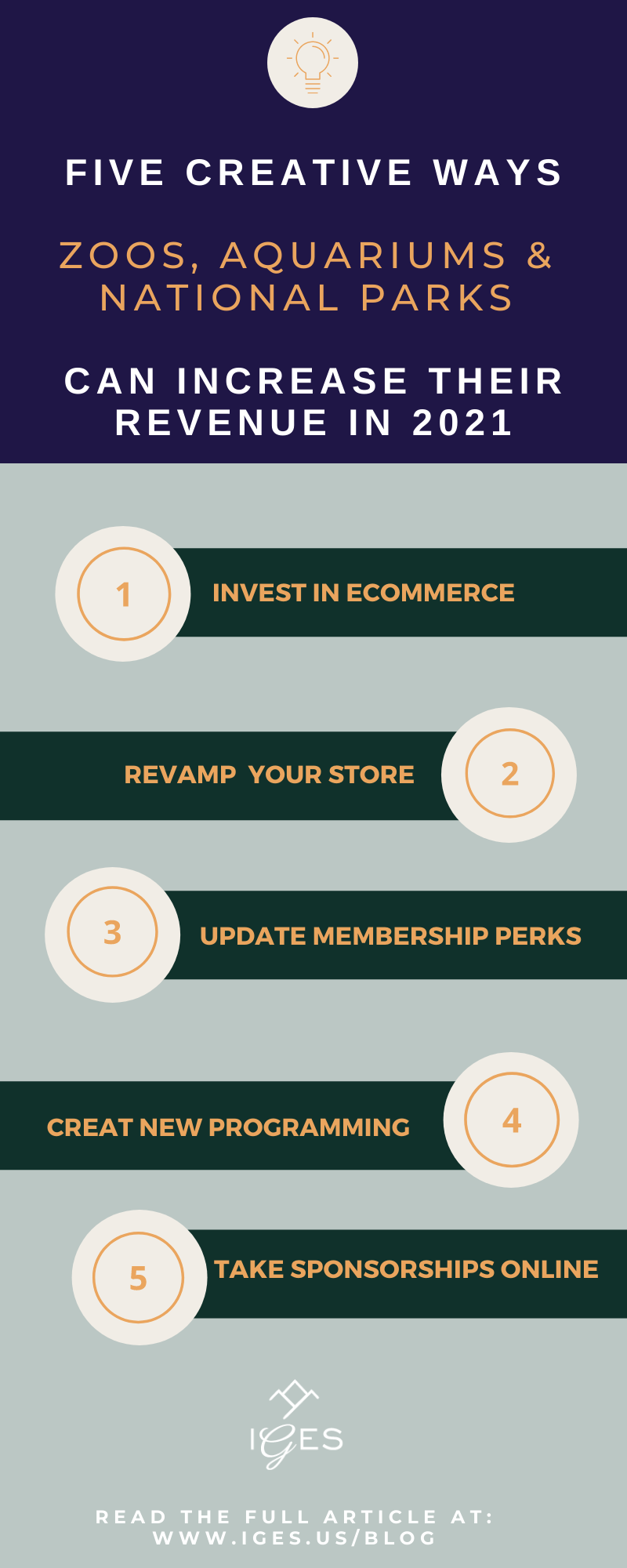 FIVE CREATIVE WAYS

ZOOS, AQUARIUMS & NATIONAL PARKS

CAN INCREASE THEIR REVENUE IN 2021

1 INVEST IN ECOMMERCE

REVAMP YOUR STORE 2

3 UPDATE MEMBERSHIP PERKS

CREAT NEW PROGRAMMING 4

5 TAKE SPONSORSHIPS ONLINE

IGES

READ THE FULL ARTICLE AT: WWW.IGES.US/BLOG